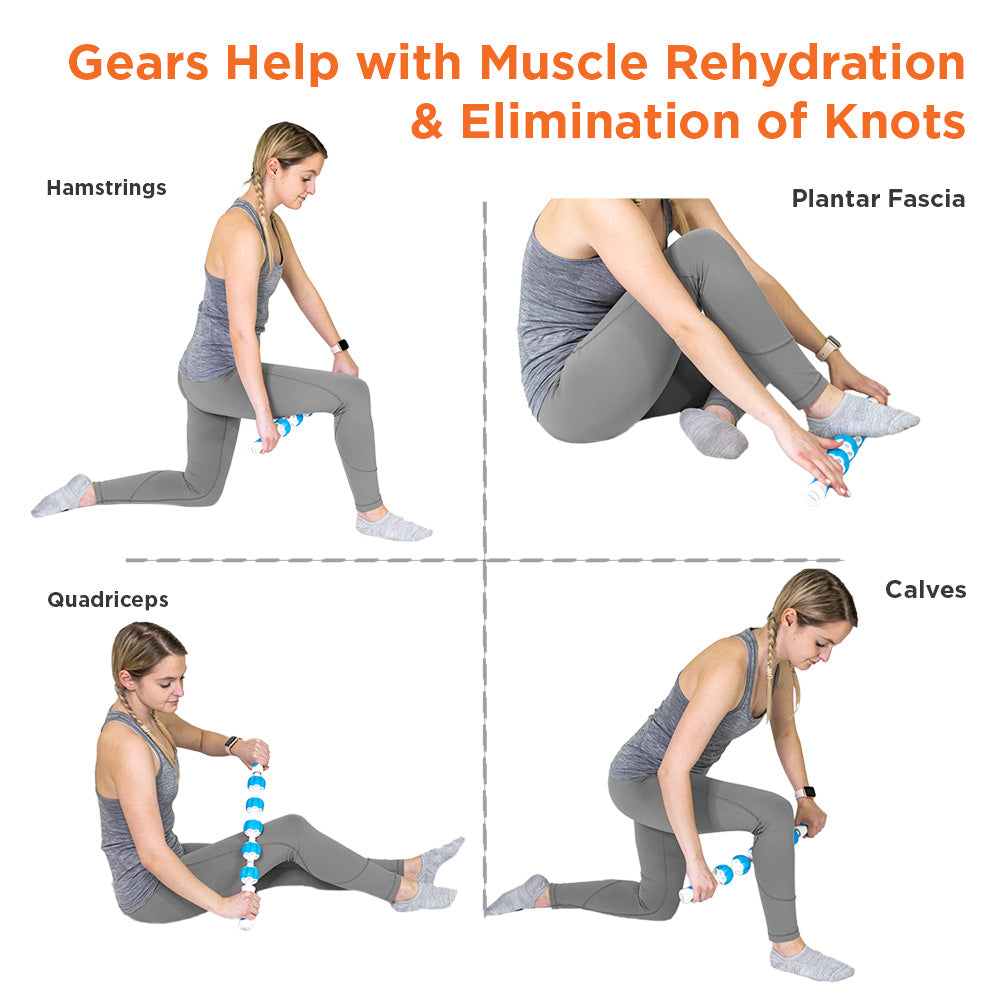 Gears Help with Muscle Rehydration & Elimination of Knots

Hamstrings

Plantar Fascia

Quadriceps

Calves