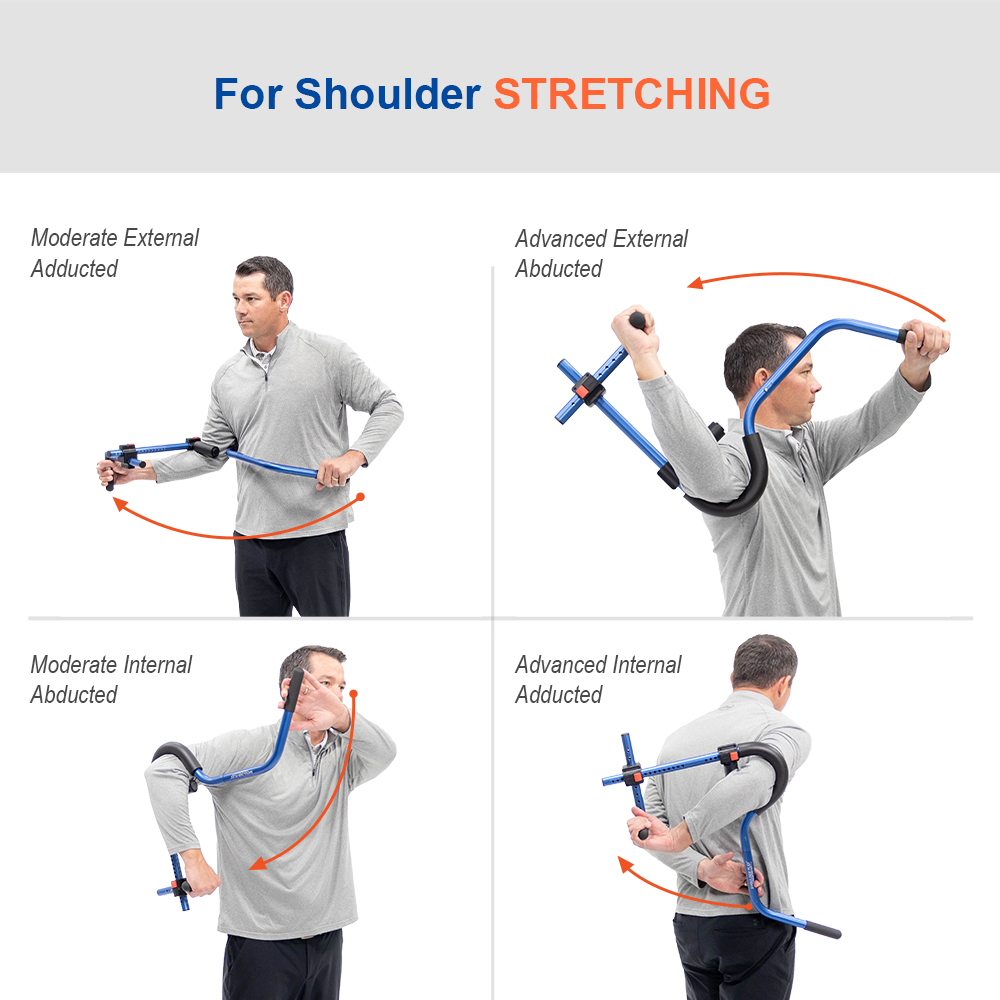 For Shoulder STRETCHING

Moderate External Adducted

Advanced External Abducted

Moderate Internal Abducted

Advanced Internal Adducted